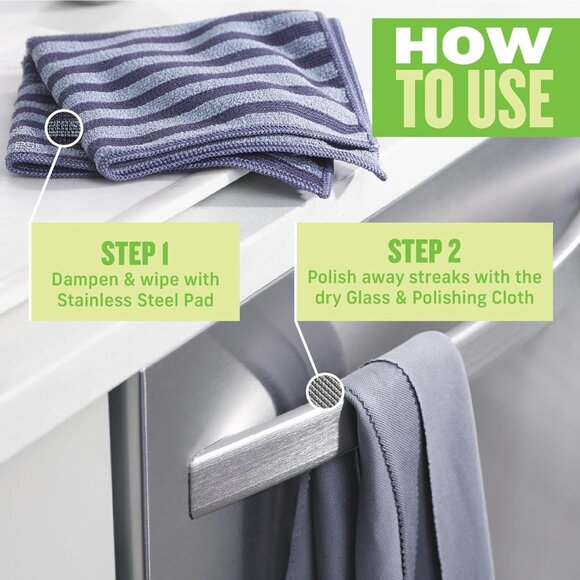 HOW TO USE

STEP 1
Dampen & wipe with Stainless Steel Pad

STEP 2
Polish away streaks with the dry Glass & Polishing Cloth